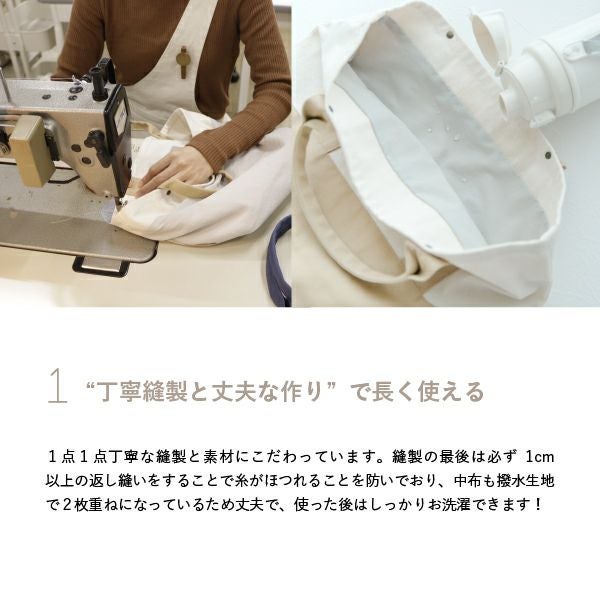 1 “丁寧縫製と丈夫な作り” で長く使える

１点１点丁寧な縫製と素材にこだわっています。縫製の最後は必ず 1cm 以上の返し縫いをすることで糸がほつれることを防いでおり、中布も撥水生地で２枚重ねになっているため丈夫で、使った後はしっかりお洗濯できます！