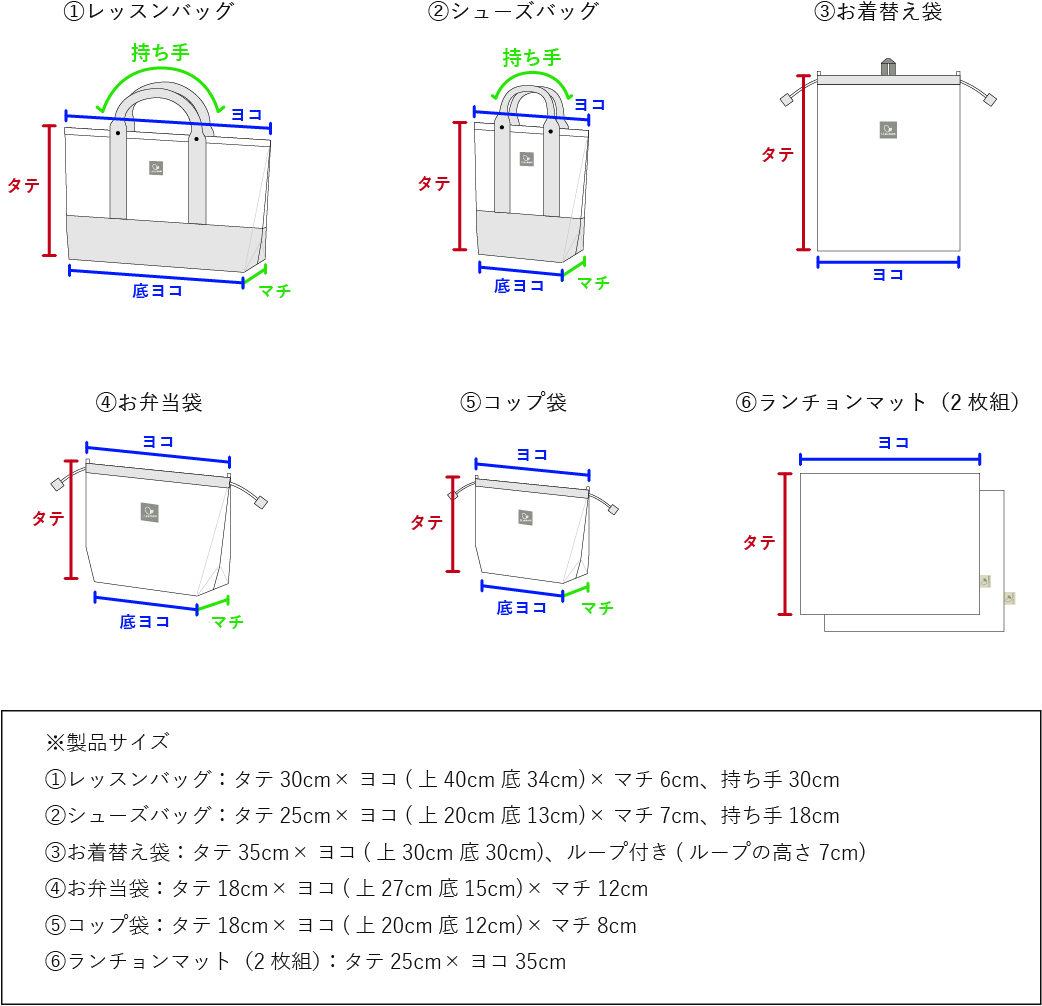 ①レッスンバッグ

持ち手

ヨコ

タテ

底ヨコ

マチ

②シューズバッグ

持ち手

ヨコ

タテ

底ヨコ

マチ

③お着替え袋

タテ

ヨコ

④お弁当袋

ヨコ

タテ

底ヨコ

マチ

⑤コップ袋

ヨコ

タテ

底ヨコ

マチ

⑥ランチョンマット（2 枚組）

ヨコ

タテ

※製品サイズ
①レッスンバッグ：タテ 30cm× ヨコ ( 上 40cm 底 34cm)× マチ 6cm、持ち手 30cm
②シューズバッグ：タテ 25cm× ヨコ ( 上 20cm 底 13cm)× マチ 7cm、持ち手 18cm
③お着替え袋：タテ 35cm× ヨコ ( 上 30cm 底 30cm)、ループ付き ( ループの高さ 7cm)
④お弁当袋：タテ 18cm× ヨコ ( 上 27cm 底 15cm)× マチ 12cm
⑤コップ袋：タテ 18cm× ヨコ ( 上 20cm 底 12cm)× マチ 8cm
⑥ランチョンマット（2 枚組）：タテ 25cm× ヨコ 35cm